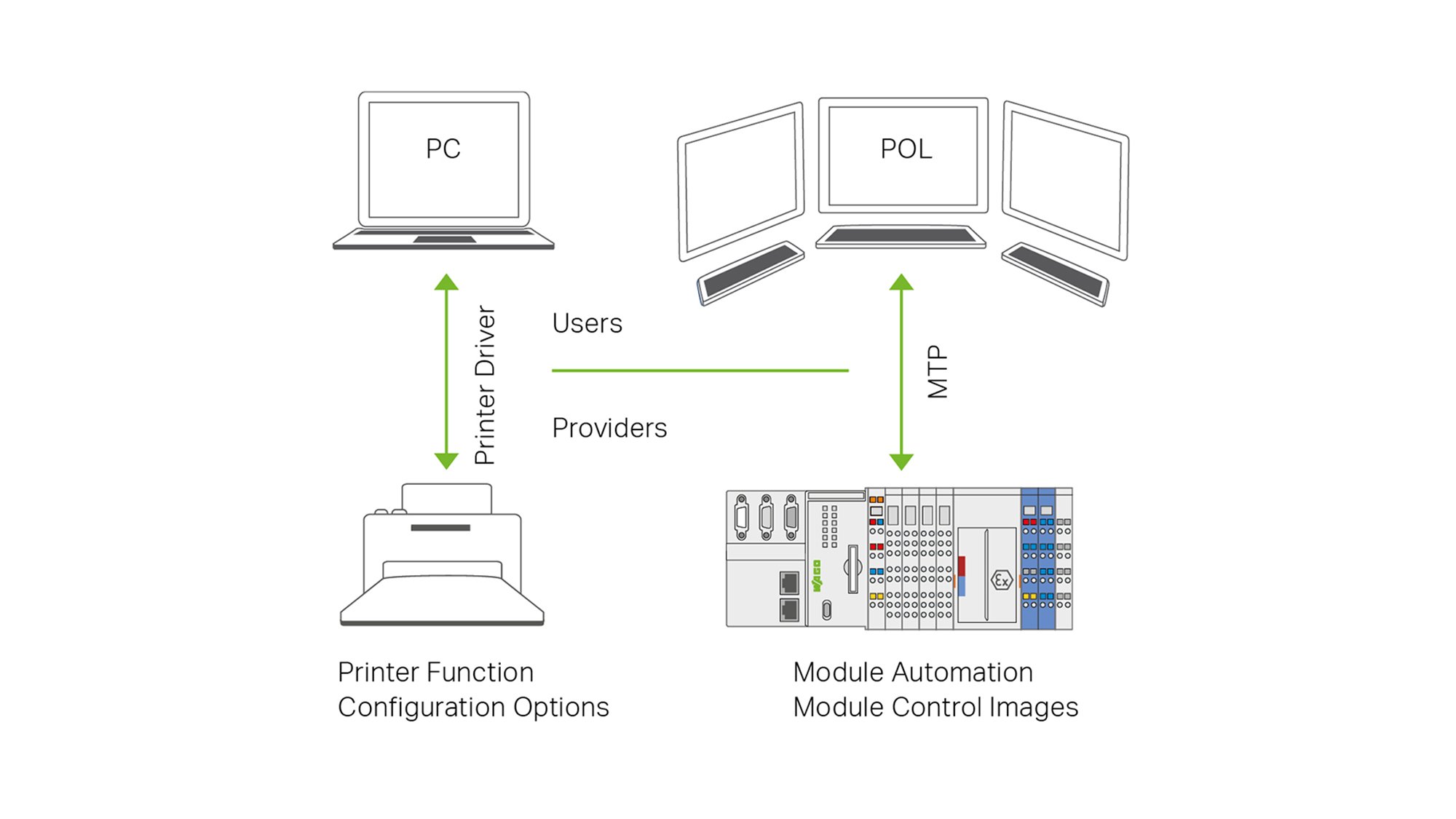 PC

POL

Printer Driver

Users

Providers

MTP

WAGO

Ex

Printer Function
Configuration Options

Module Automation
Module Control Images